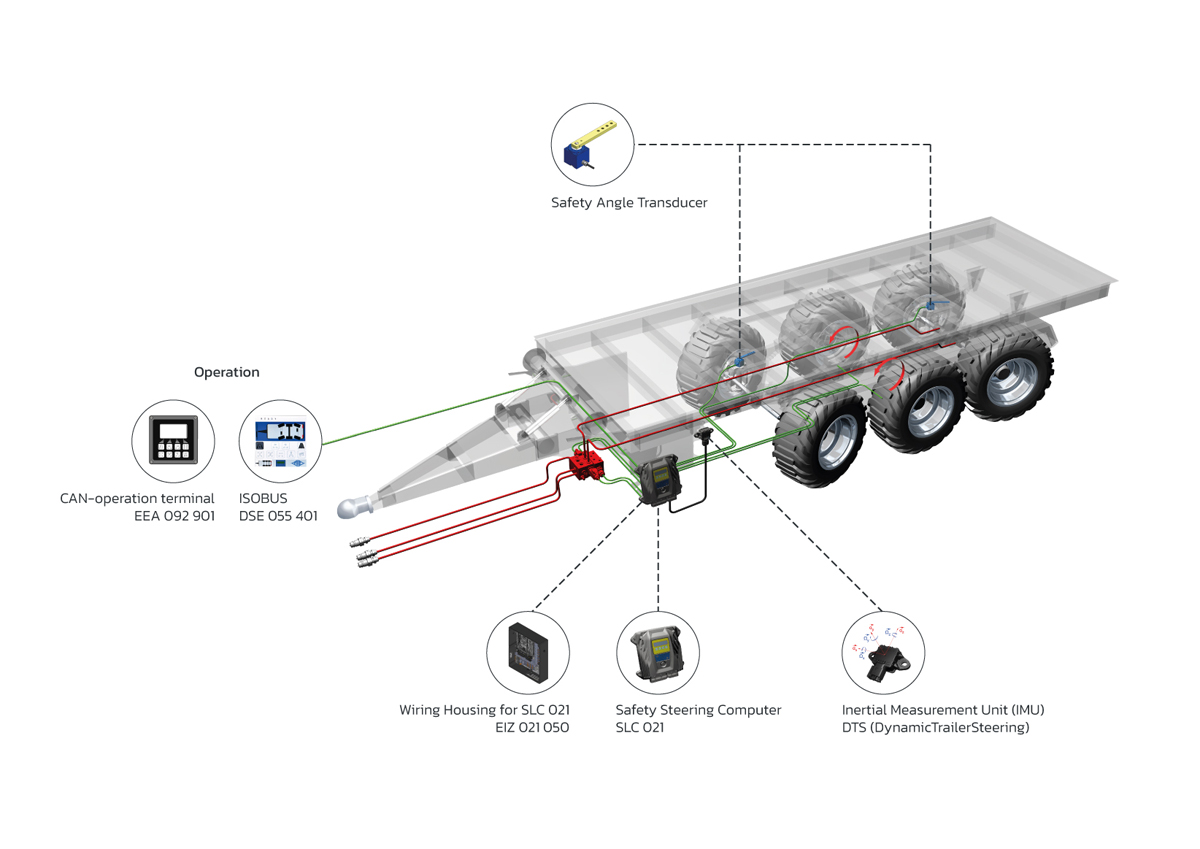 Safety Angle Transducer

Operation

CAN-operation terminal
EEA 092 901

ISOBUS
DSE 055 401

Wiring Housing for SLC 021
EIZ 021 050

Safety Steering Computer
SLC 021

Inertial Measurement Unit (IMU)
DTS (DynamicTrailerSteering)