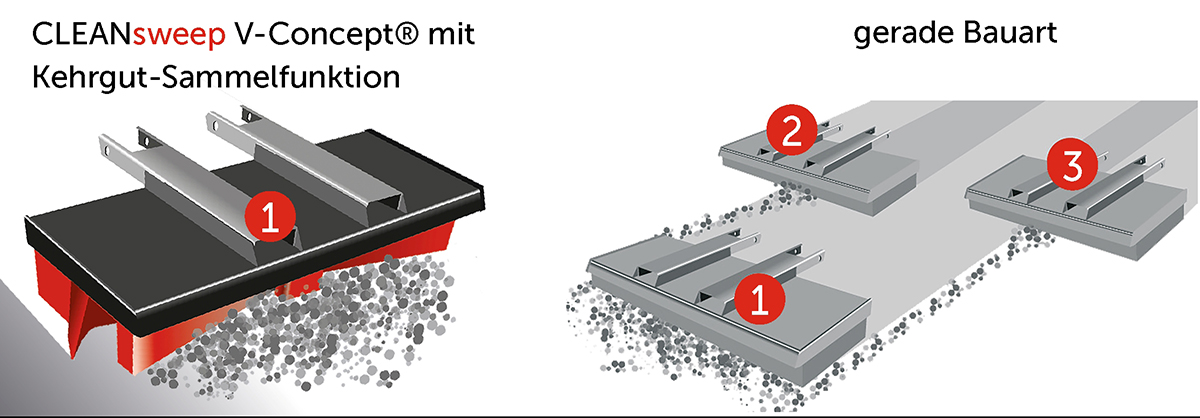 CLEANsweep V-Concept® mit Kehrgut-Sammelfunktion

1

gerade Bauart

2

3

1